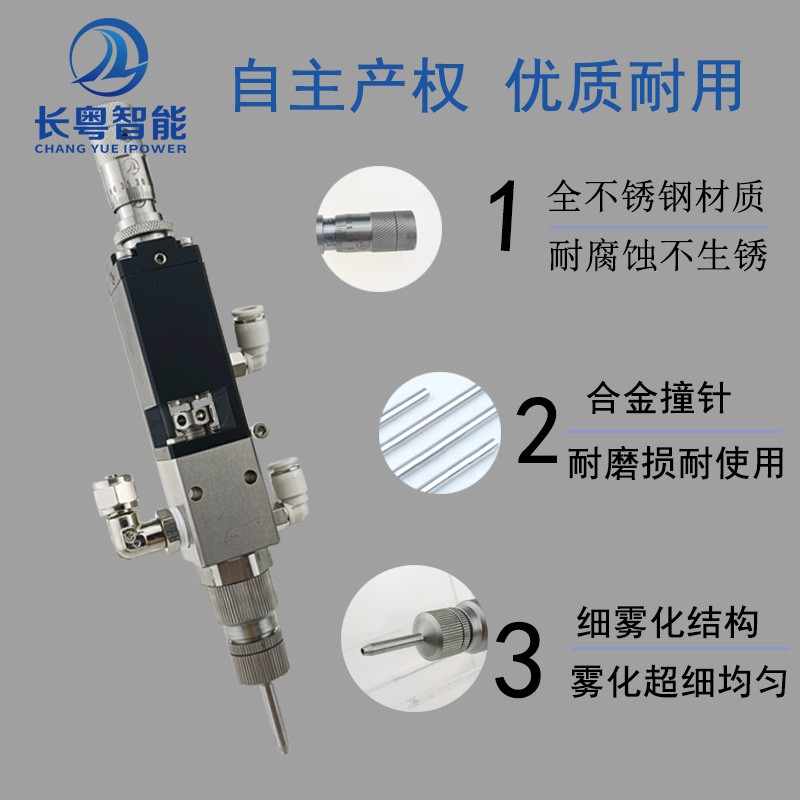 长粤智能
CHANG YUE IPOWER

自主产权 优质耐用

1 全不锈钢材质
耐腐蚀不生锈

2 合金撞针
耐磨损耐使用

3 细雾化结构
雾化超细均匀